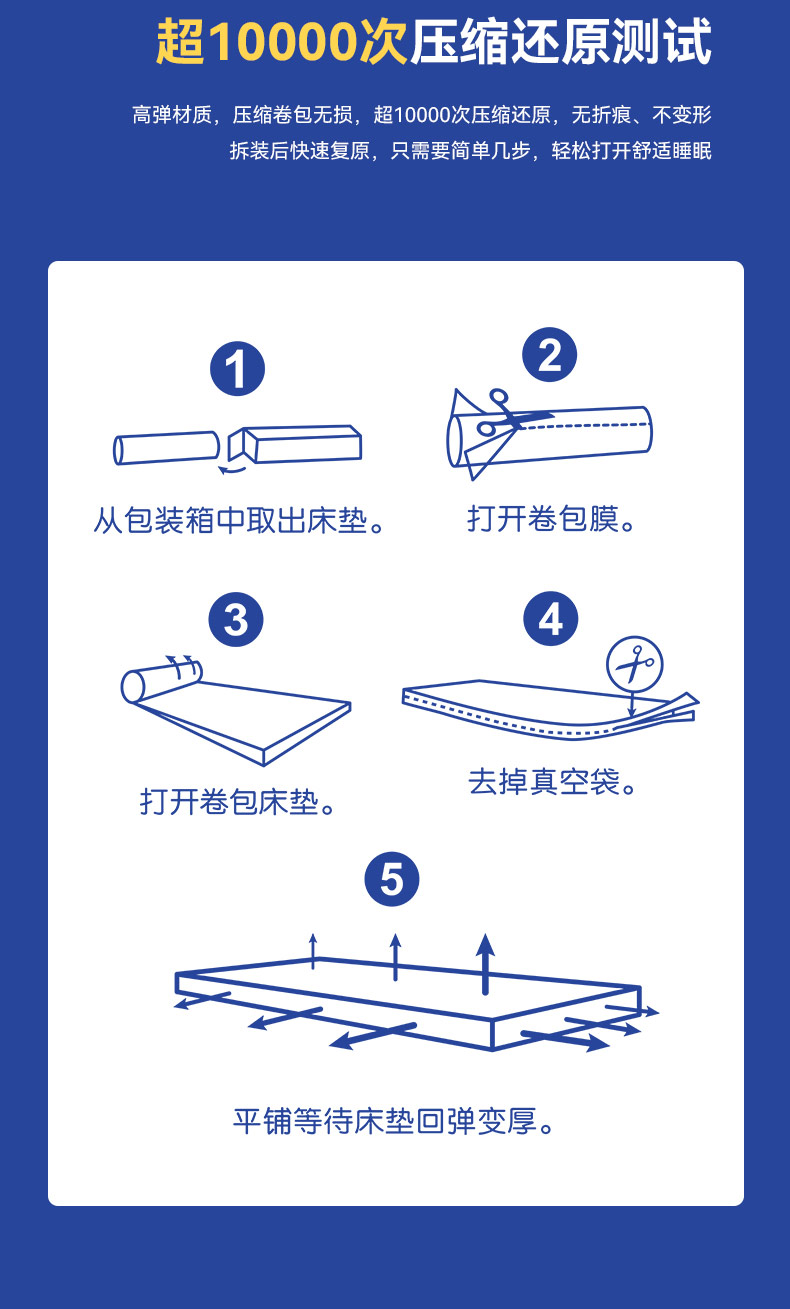 超10000次压缩还原测试

高弹材质，压缩卷包无损，超10000次压缩还原，无折痕、不变形
拆装后快速复原，只需要简单几步，轻松打开舒适睡眠

1
从包装箱中取出床垫。

2
打开卷包膜。

3
打开卷包床垫。

4
去掉真空袋。

5
平铺等待床垫回弹变厚。