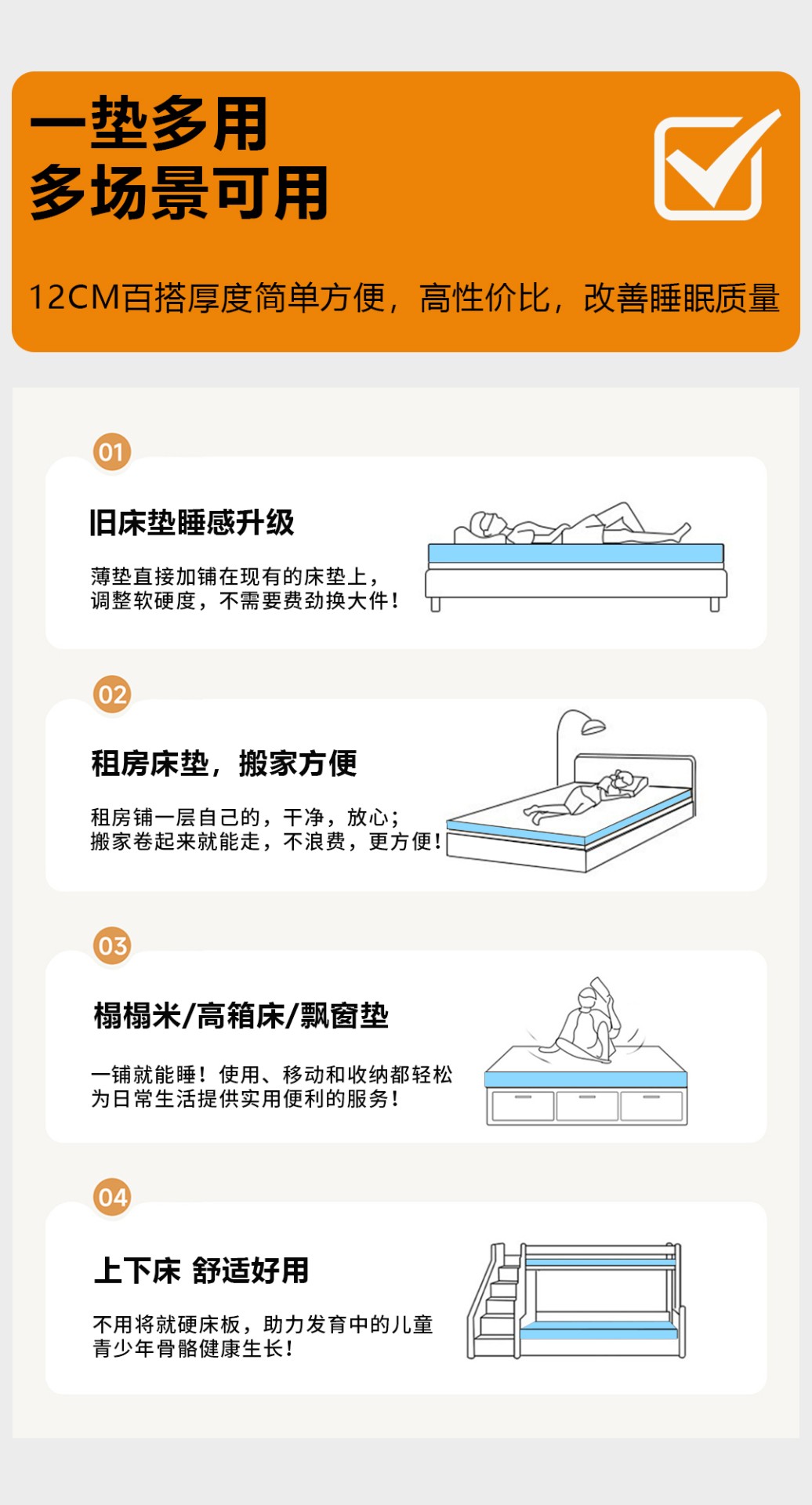 一垫多用
多场景可用

12CM百搭厚度简单方便，高性价比，改善睡眠质量

01

旧床垫睡感升级

薄垫直接加铺在现有的床垫上，调整软硬度，不需要费劲换大件！

02

租房床垫，搬家方便

租房铺一层自己的，干净，放心；搬家卷起来就能走，不浪费，更方便！

03

榻榻米/高箱床/飘窗垫

一铺就能睡！使用、移动和收纳都轻松为日常生活提供实用便利的服务！

04

上下床 舒适好用

不用将就硬床板，助力发育中的儿童青少年骨骼健康生长！